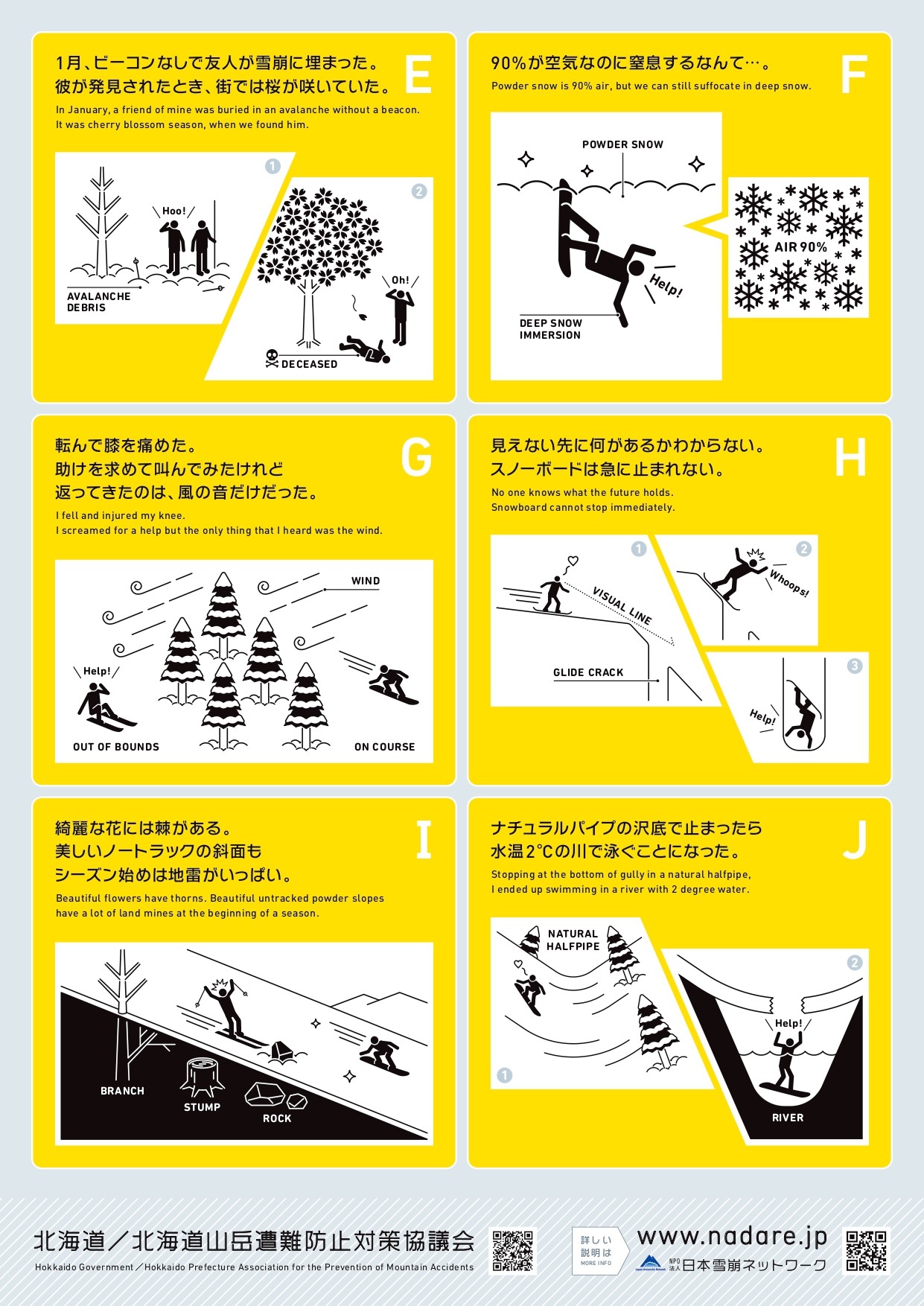 1月、ビーコンなしで友人が雪崩に埋まった。
彼が発見されたとき、街では桜が咲いていた。

E

In January, a friend of mine was buried in an avalanche without a beacon.
It was cherry blossom season, when we found him.

1

Hoo!

AVALANCHE DEBRIS

2

Oh!

DECEASED

90%が空気なのに窒息するなんて…。

F

Powder snow is 90% air, but we can still suffocate in deep snow.

POWDER SNOW

Help!

DEEP SNOW IMMERSION

AIR 90%

転んで膝を痛めた。
助けを求めて叫んでみたけれど
返ってきたのは、風の音だけだった。

G

I fell and injured my knee.
I screamed for a help but the only thing that I heard was the wind.

WIND

Help!

OUT OF BOUNDS

ON COURSE

見えない先に何があるかわからない。
スノーボードは急に止まれない。

H

No one knows what the future holds.
Snowboard cannot stop immediately.

1

VISUAL LINE

GLIDE CRACK

2

Whoops!

3

Help!

綺麗な花には棘がある。
美しいノートラックの斜面も
シーズン始めは地雷がいっぱい。

I

Beautiful flowers have thorns. Beautiful untracked powder slopes have a lot of land mines at the beginning of a season.

BRANCH

STUMP

ROCK

ナチュラルパイプの沢底で止まったら
水温2°Cの川で泳ぐことになった。

J

Stopping at the bottom of gully in a natural halfpipe,
I ended up swimming in a river with 2 degree water.

NATURAL HALFPIPE

1

2

Help!

RIVER

北海道／北海道山岳遭難防止対策協議会
Hokkaido Government／Hokkaido Prefecture Association for the Prevention of Mountain Accidents

詳しい説明は
MORE INFO

www.nadare.jp

NPO法人 日本雪崩ネットワーク