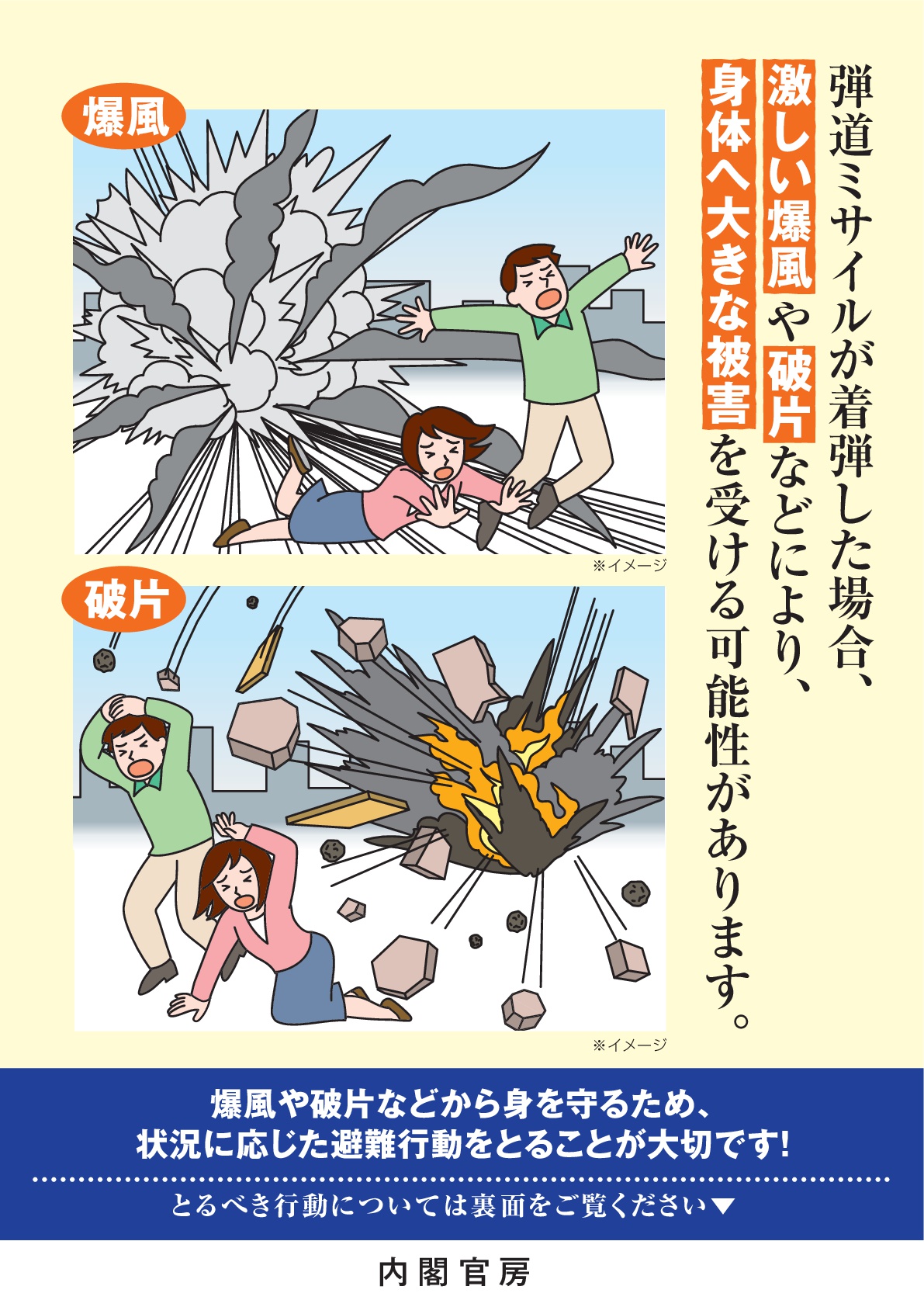 弾道ミサイルが着弾した場合、激しい爆風や破片などにより、身体へ大きな被害を受ける可能性があります。

爆風

※イメージ

破片

※イメージ

爆風や破片などから身を守るため、状況に応じた避難行動をとることが大切です!

とるべき行動については裏面をご覧ください▼

内閣官房